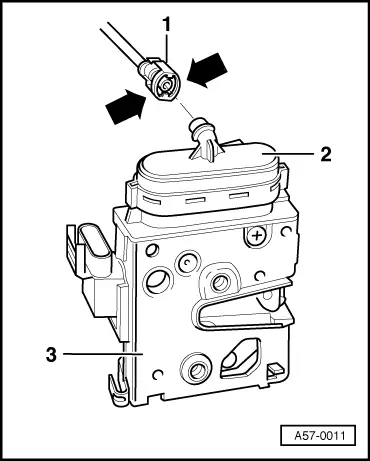 1
2
3
A57-0011