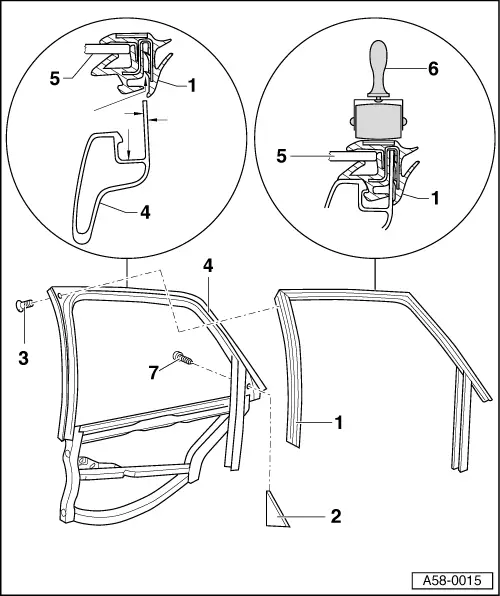 5
1
4
6
5
1
4
3
7
1
2
A58-0015