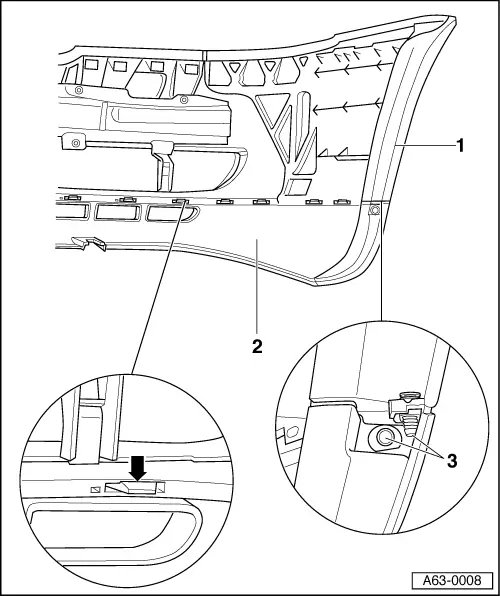 1

2

3

A63-0008