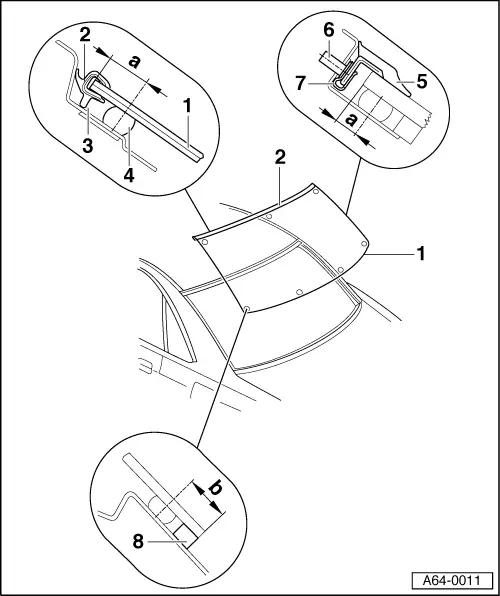 2
a
1
3
4
6
7
5
a
2
1
b
8
A64-0011