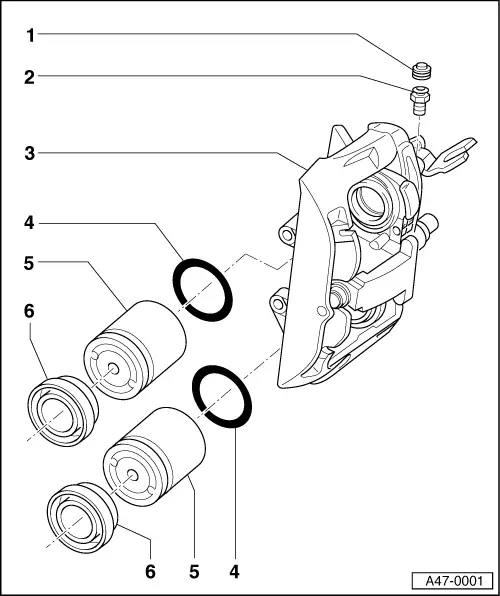 1
2
3
4
5
6
6
5
4
A47-0001