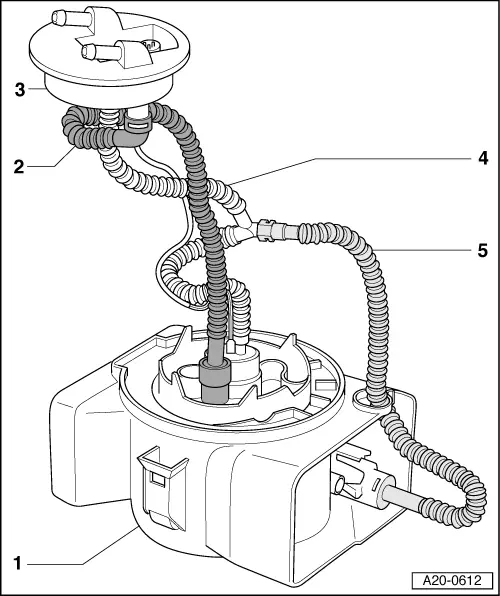 3

2

4

5

1

A20-0612