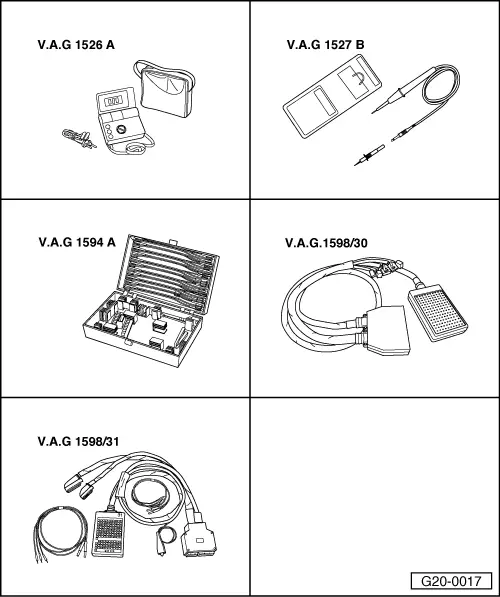 V.A.G 1526 A

V.A.G 1527 B

V.A.G 1594 A

V.A.G.1598/30

V.A.G 1598/31

G20-0017