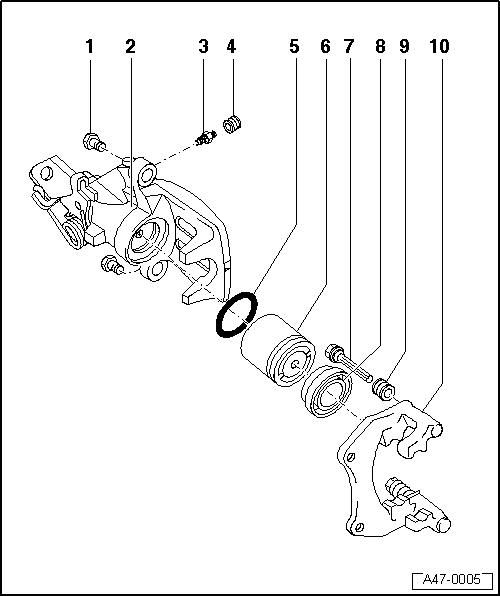 1 2 3 4 5 6 7 8 9 10

A47-0005