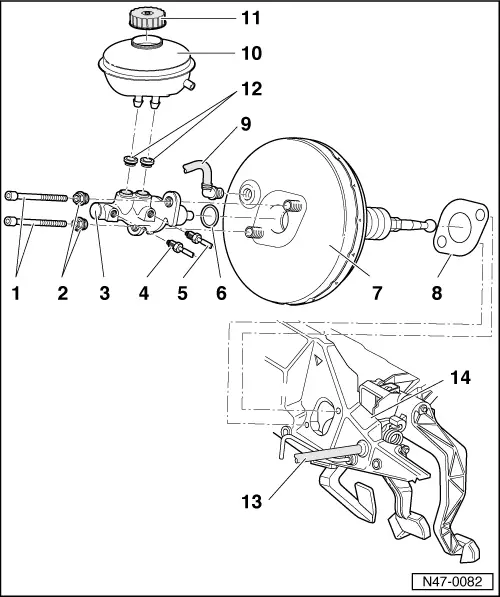 11
10
12
9
1
2
3
4
5
6
7
8
14
13
N47-0082