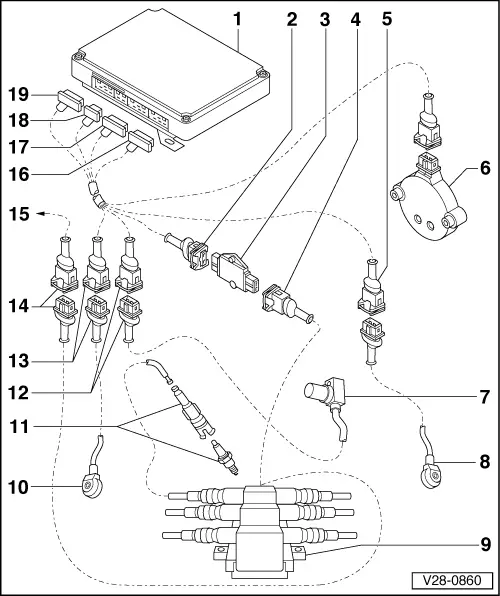 1
2
3
4
5
19
18
17
16
6
15
14
13
12
11
10
7
8
9
V28-0860