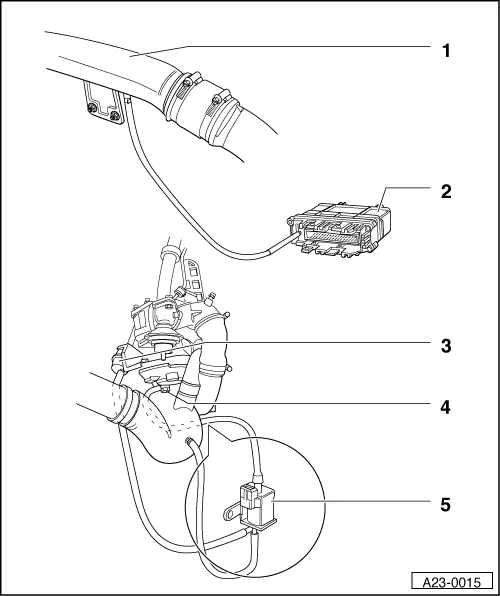 1
2
3
4
5
A23-0015