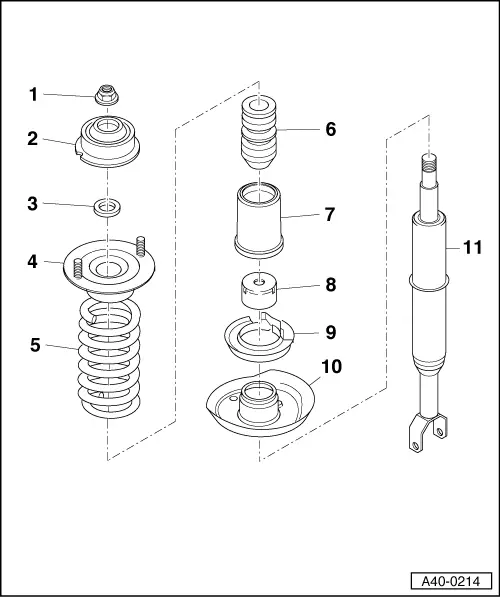 1
2
3
4
5
6
7
8
9
10
11
A40-0214