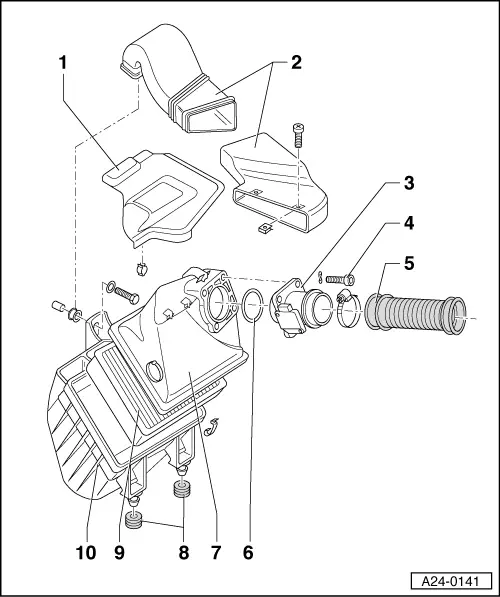 1
2
3
4
5
10
9
8
7
6
A24-0141