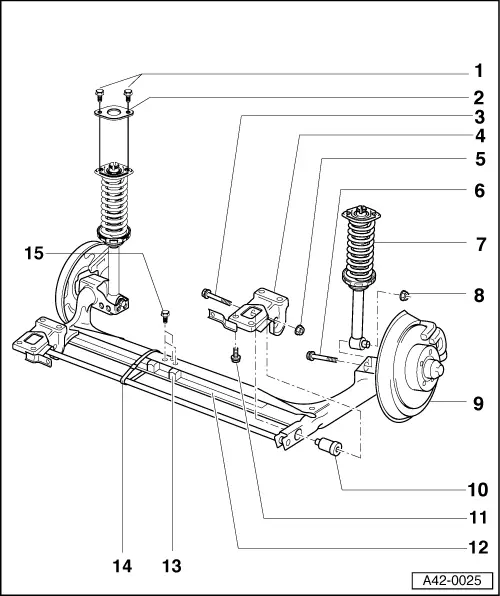 1
2
3
4
5
6
7
15
8
9
10
11
12
14
13
A42-0025