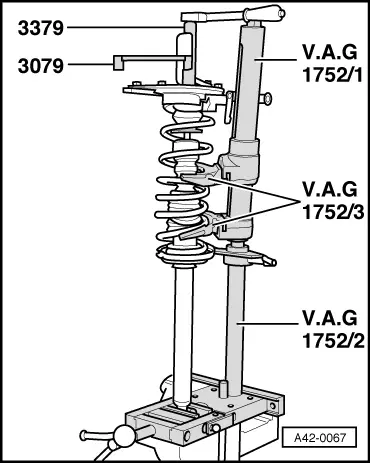 3379

3079

V.A.G 1752/1

V.A.G 1752/3

V.A.G 1752/2

A42-0067