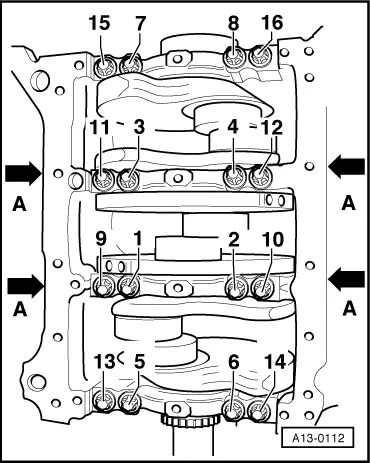 15 7 8 16

11 3 4 12

A A

9 1 2 10

A A

13 5 6 14

A13-0112