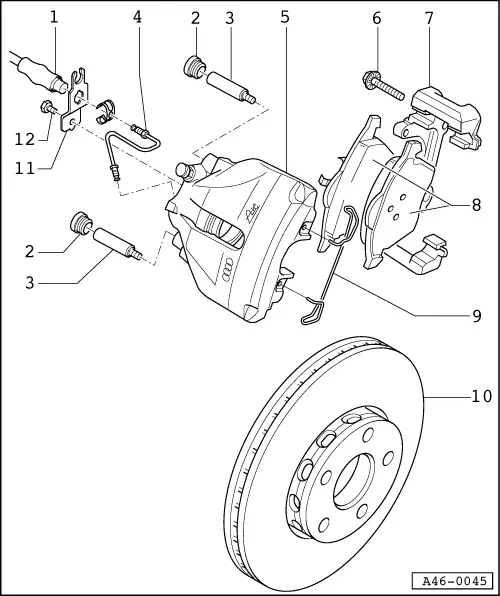 1
4
2
3
5
6
7
12
11
8
2
3
9
10
A46-0045