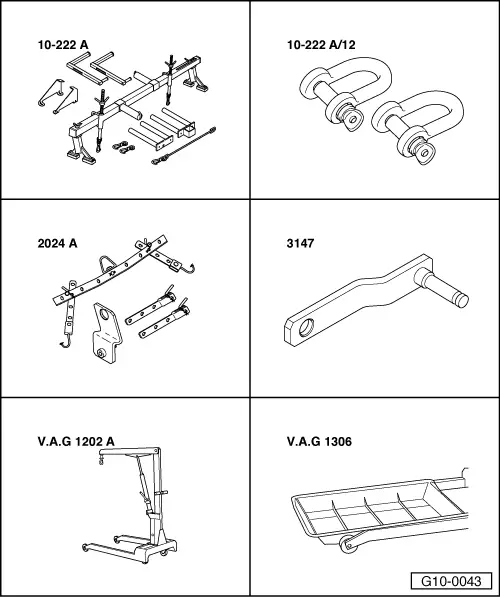 10-222 A

10-222 A/12

2024 A

3147

V.A.G 1202 A

V.A.G 1306

G10-0043