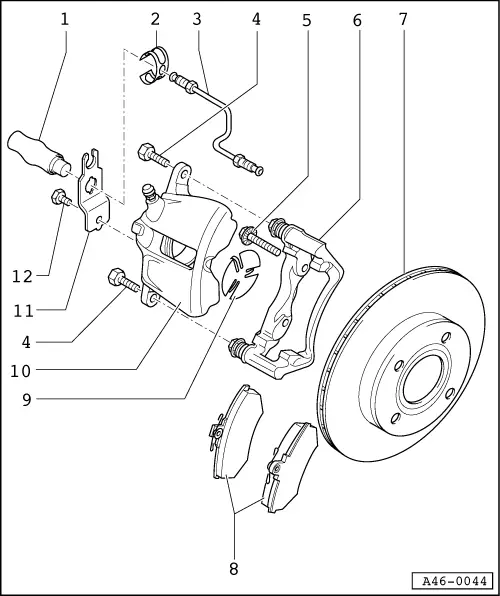 1
2
3
4
5
6
7
12
11
4
10
9
8
A46-0044