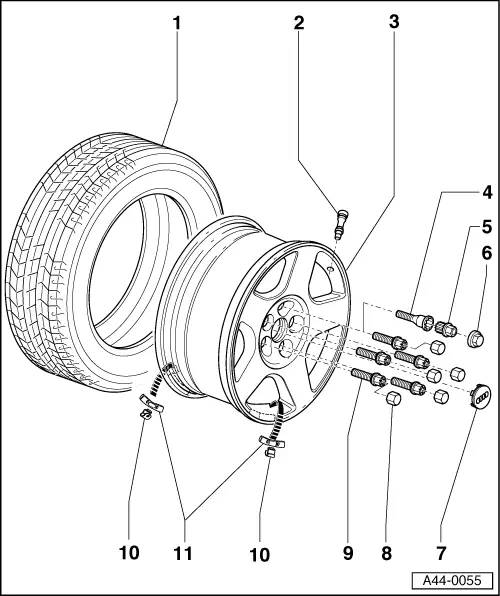 1
2
3
4
5
6
10
11
10
9
8
7
A44-0055