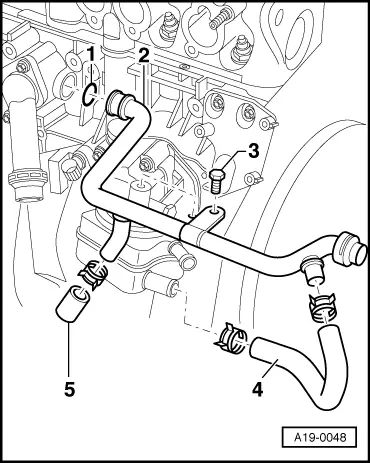 1
2
3
5
4
A19-0048