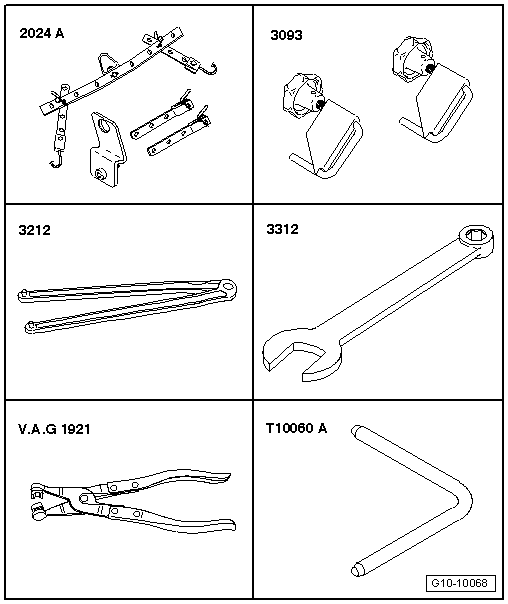 2024 A

3093

3212

3312

V.A.G 1921

T10060 A

G10-10068