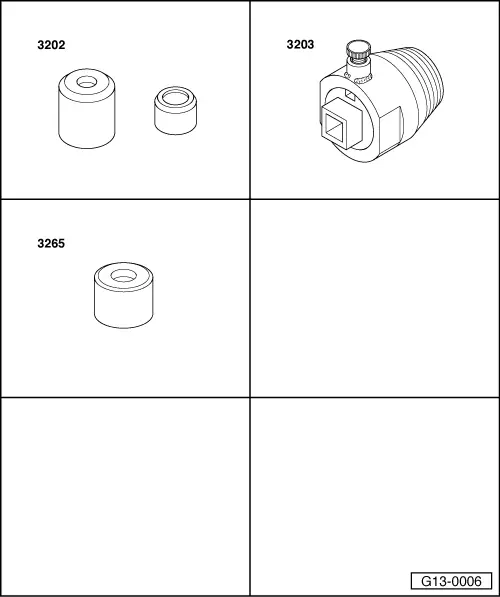 3202

3203

3265

G13-0006