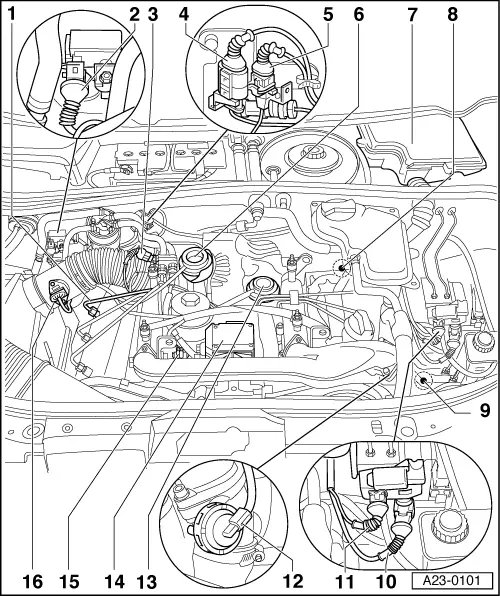 1
2
3
4
5
6
7
8
9
16
15
14
13
12
11
10
A23-0101