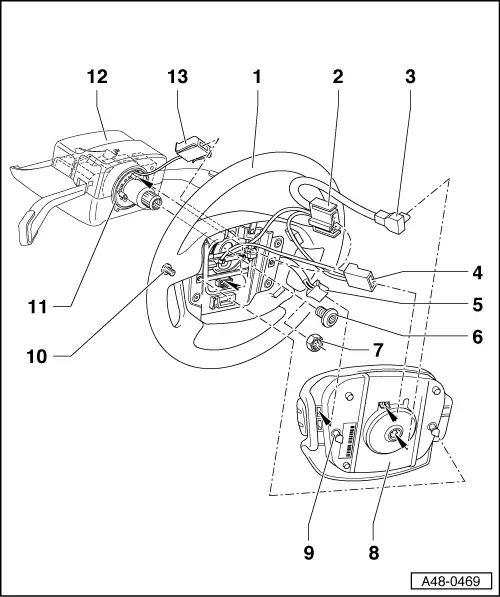 12
13
1
2
3
4
5
6
7
11
10
9
8
A48-0469