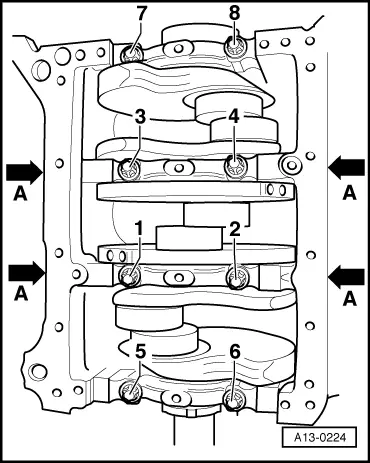 7
8
3
4
A
A
1
2
A
A
5
6
A13-0224