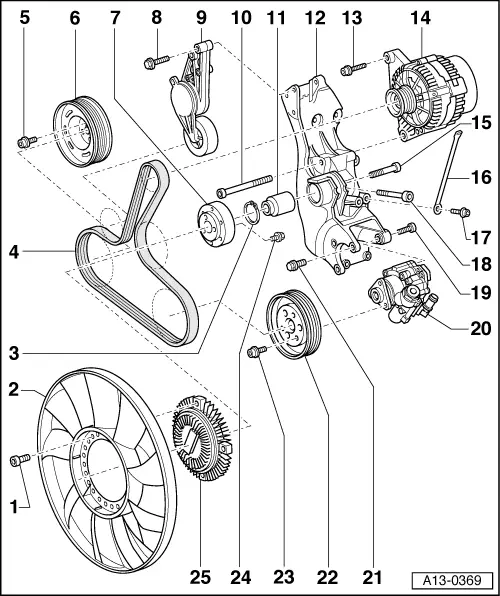 5 6 7 8 9 10 11 12 13 14

15

16

17

18

19

20

4

3

2

1

25 24 23 22 21

A13-0369