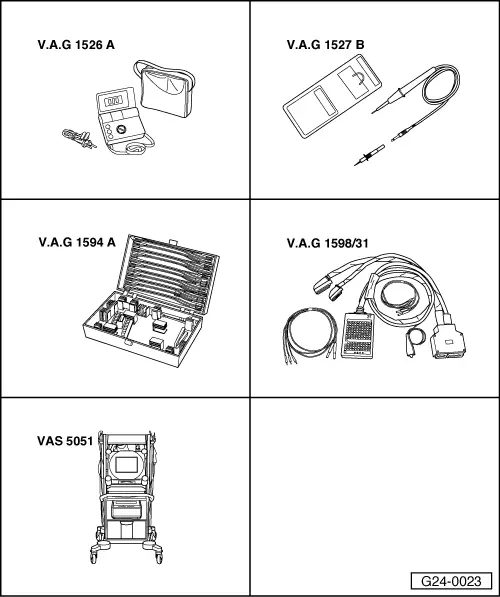 V.A.G 1526 A

V.A.G 1527 B

V.A.G 1594 A

V.A.G 1598/31

VAS 5051

G24-0023