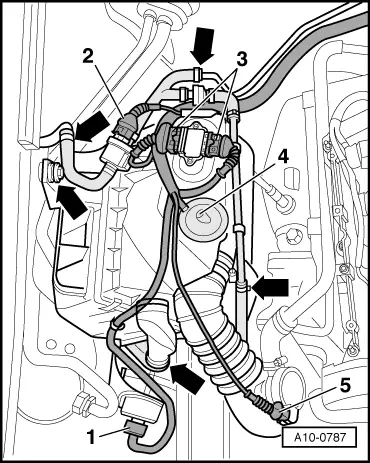 2
3
4
5
1
A10-0787