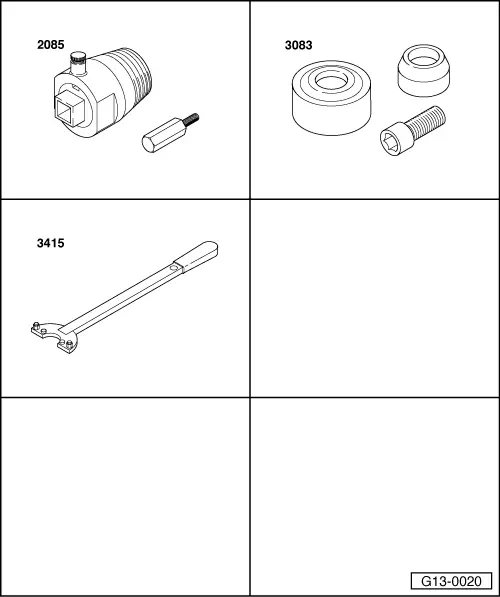 2085

3083

3415

G13-0020