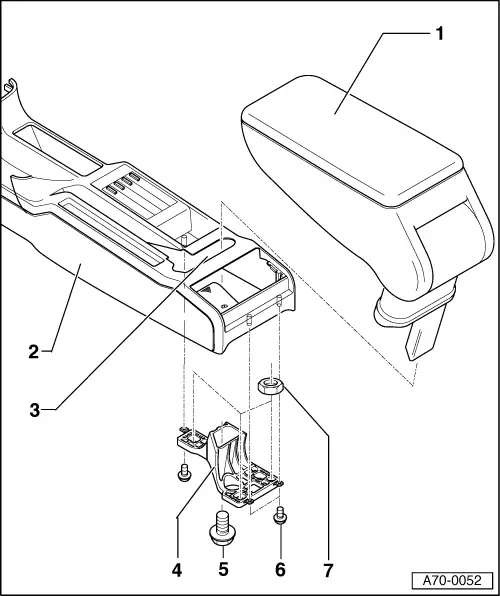 1

2

3

4

5

6

7

A70-0052