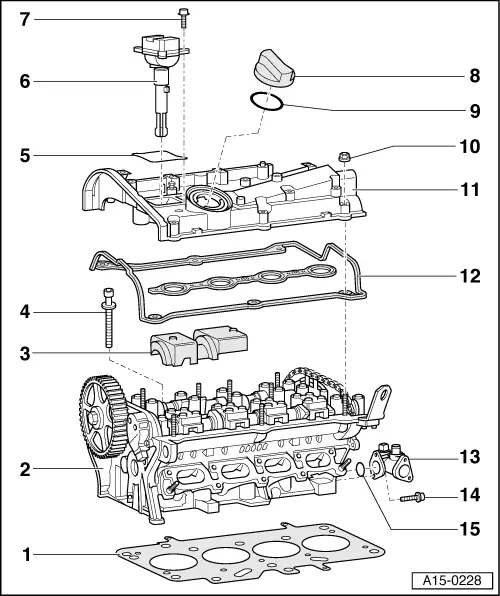 7
6
5
4
3
2
1
8
9
10
11
12
13
14
15
A15-0228