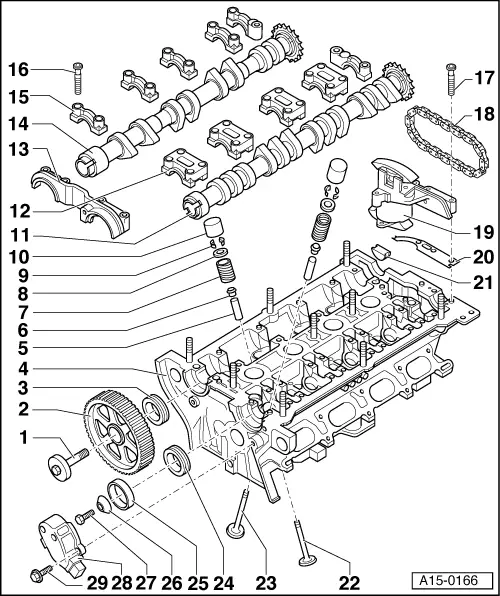 16
15
14
13
12
11
10
9
8
7
6
5
4
3
2
1
17
18
19
20
21
29 28 27 26 25 24 23 22
A15-0166