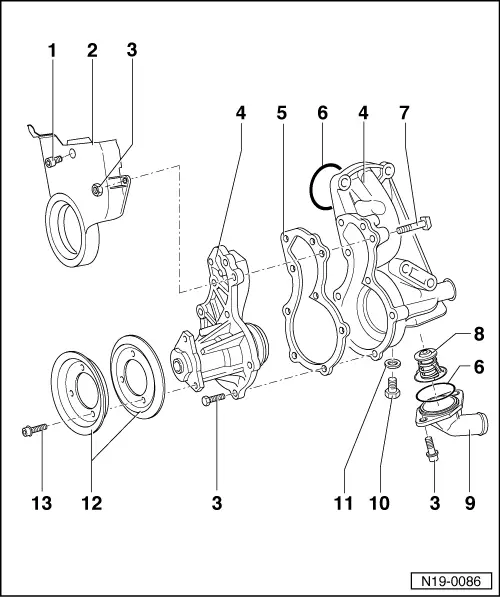 1
2
3
4
5
6
4
7
8
6
13
12
3
11
10
3
9
N19-0086