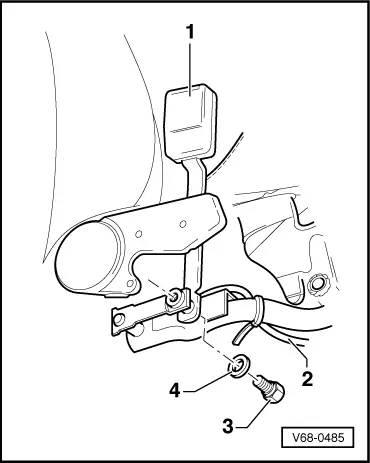 1
2
4
3
V68-0485