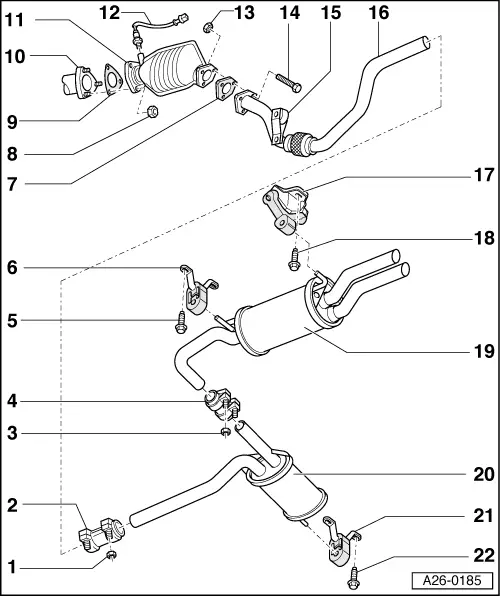 11
12
13
14
15
16
10
9
8
7
17
18
6
5
19
4
3
20
2
21
1
22
A26-0185