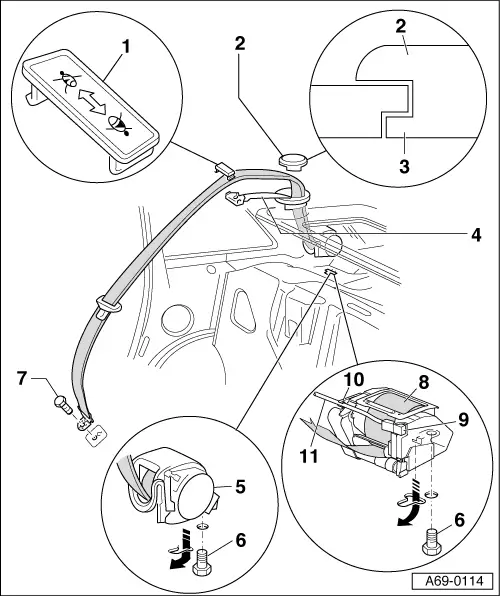 1
2
2
3
4
7
10
8
9
11
5
6
6
A69-0114