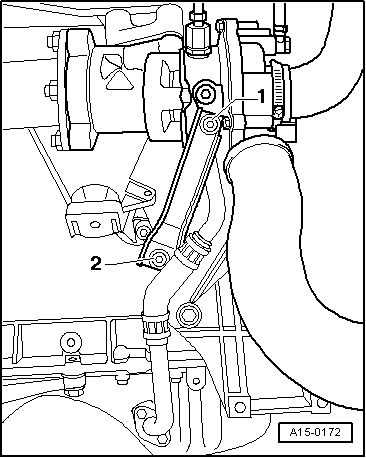 1
2
A15-0172