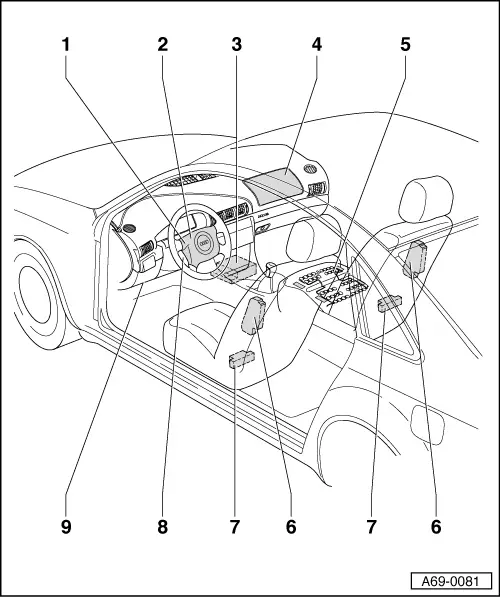 1
2
3
4
5
9
8
7
6
7
6
A69-0081