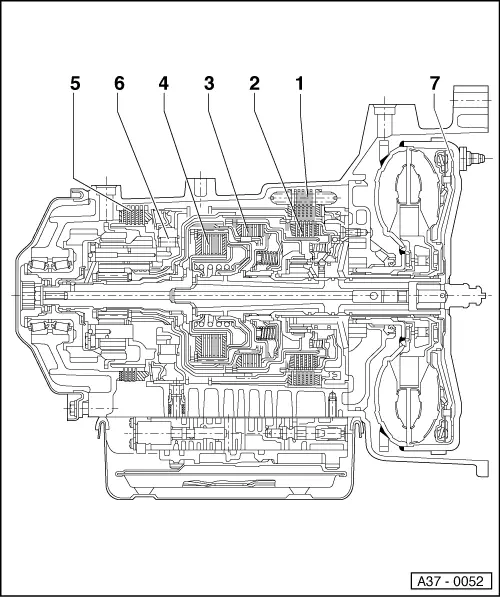 5 6 4 3 2 1 7

A37 - 0052