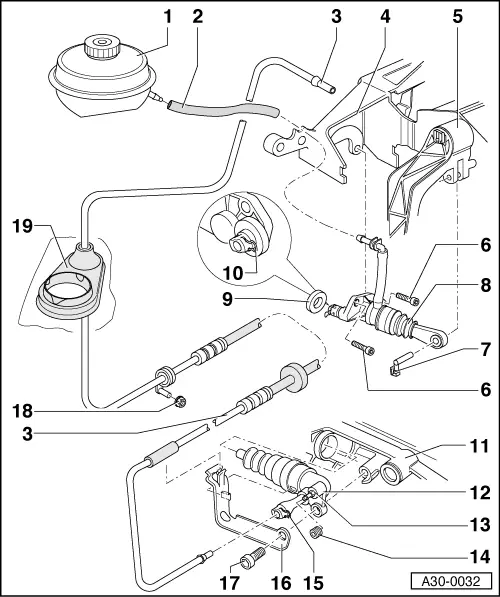 1
2
3
4
5
19
10
6
9
8
7
6
18
3
11
12
13
14
17
16
15
A30-0032