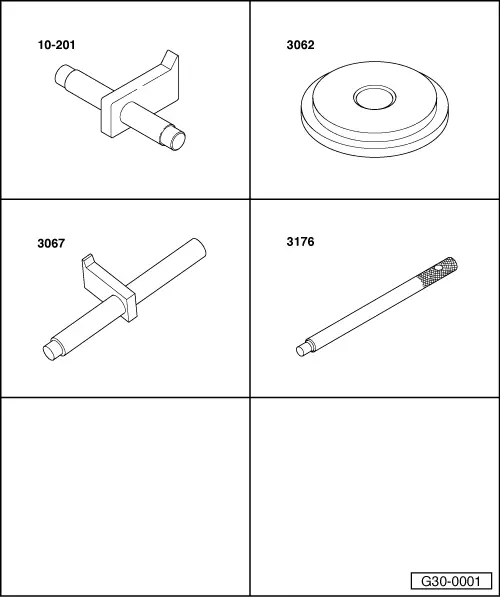 10-201

3062

3067

3176

G30-0001