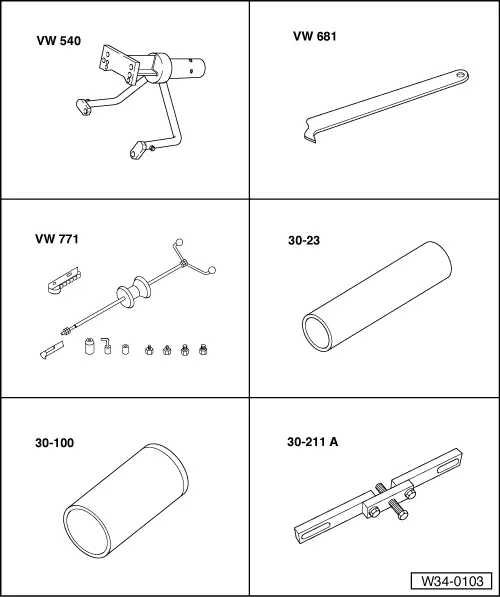 VW 540

VW 681

VW 771

30-23

30-100

30-211 A

W34-0103