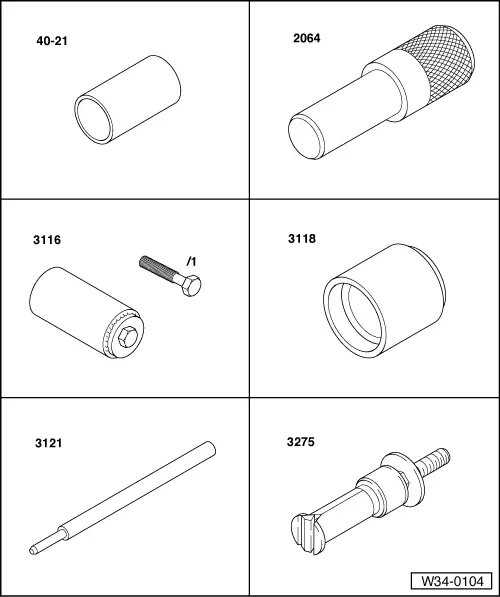 40-21

2064

3116

/1

3118

3121

3275

W34-0104