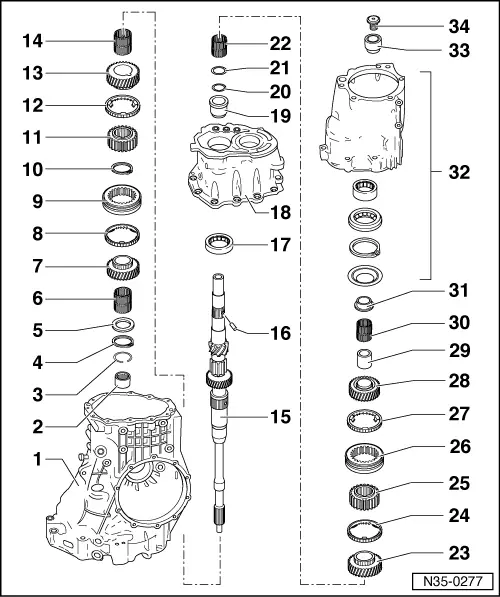 14
13
12
11
10
9
8
7
6
5
4
3
2
1
22
21
20
19
18
17
16
15
34
33
32
31
30
29
28
27
26
25
24
23
N35-0277