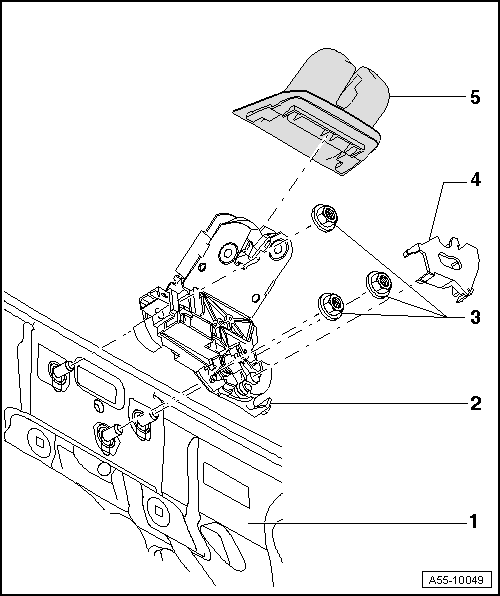 5
4
3
2
1
A55-10049