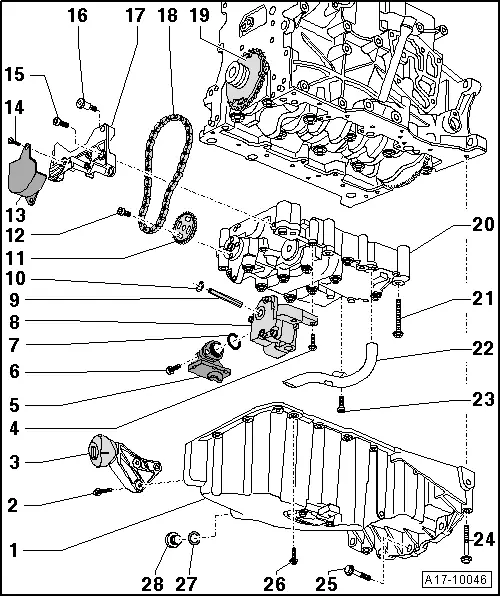 16
17
18
19
15
14
13
12
11
10
9
8
7
6
5
4
3
2
1
20
21
22
23
24
28
27
26
25
A17-10046