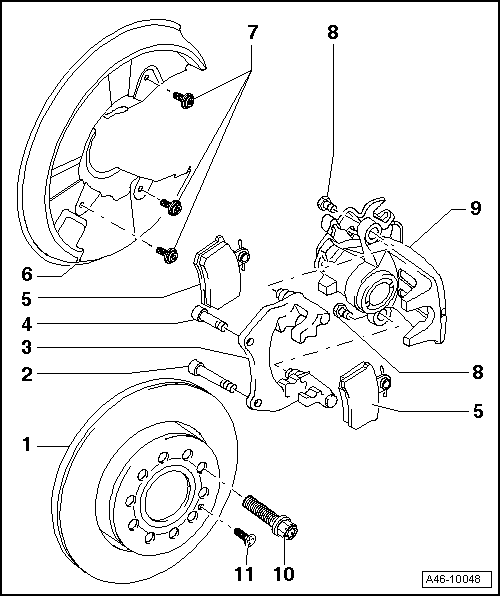 7
8
9
6
5
4
3
2
8
5
1
11
10
A46-10048