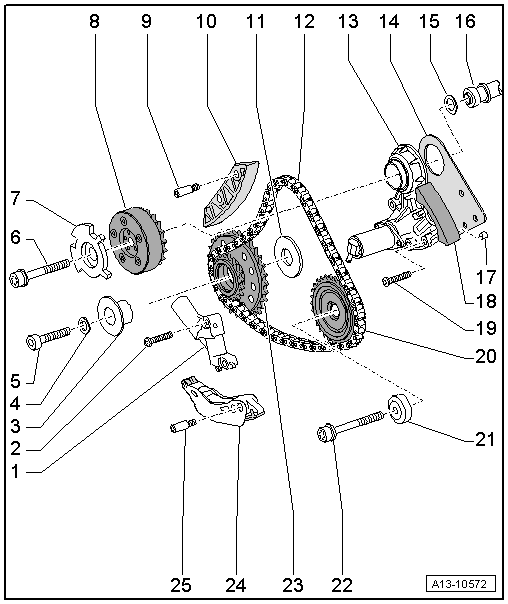 8
9
10
11
12
13
14
15
16
7
6
17
18
19
20
5
4
3
2
1
21
25
24
23
22
A13-10572