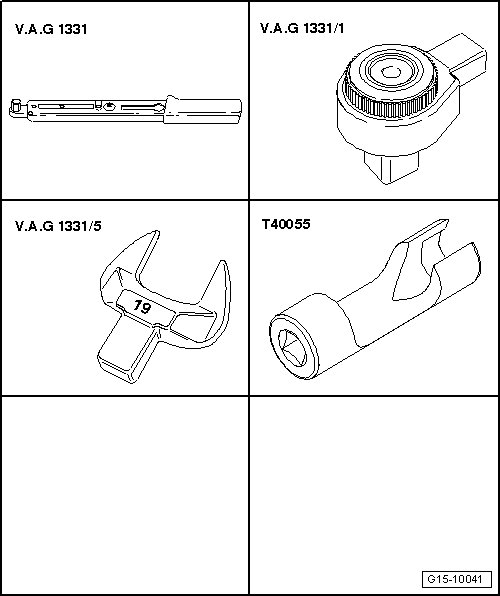 V.A.G 1331

V.A.G 1331/1

V.A.G 1331/5

19

T40055

G15-10041